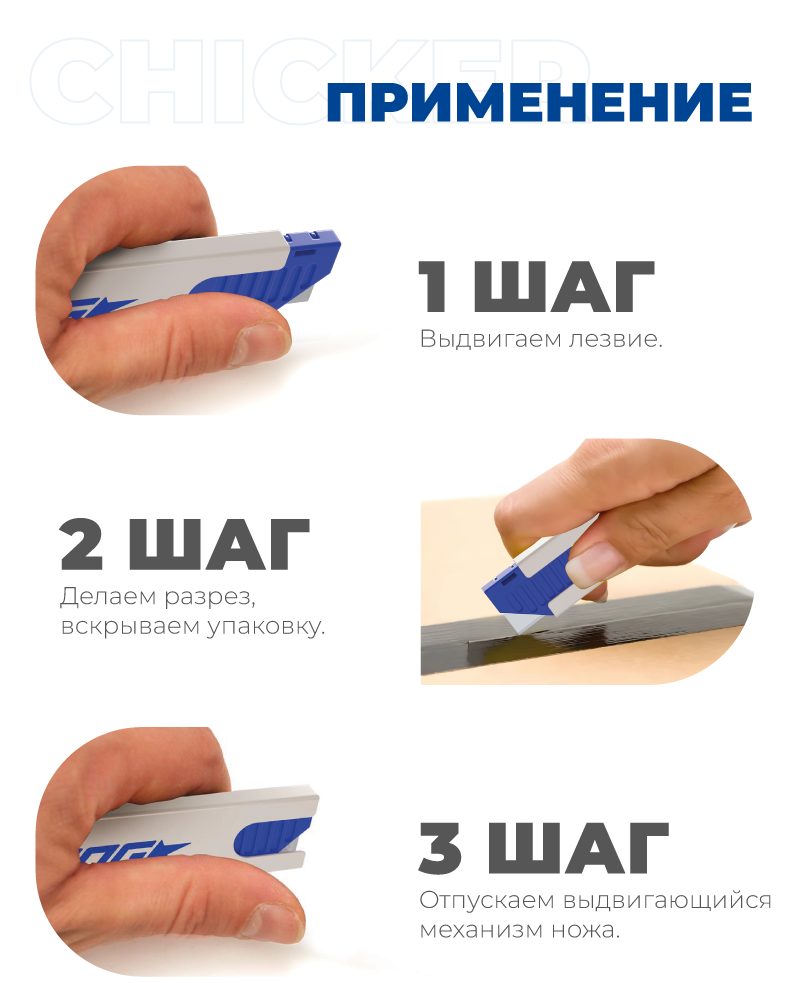 CHICKER

ПРИМЕНЕНИЕ

1 ШАГ
Выдвигаем лезвие.

2 ШАГ
Делаем разрез, вскрываем упаковку.

3 ШАГ
Отпускаем выдвигающийся механизм ножа.