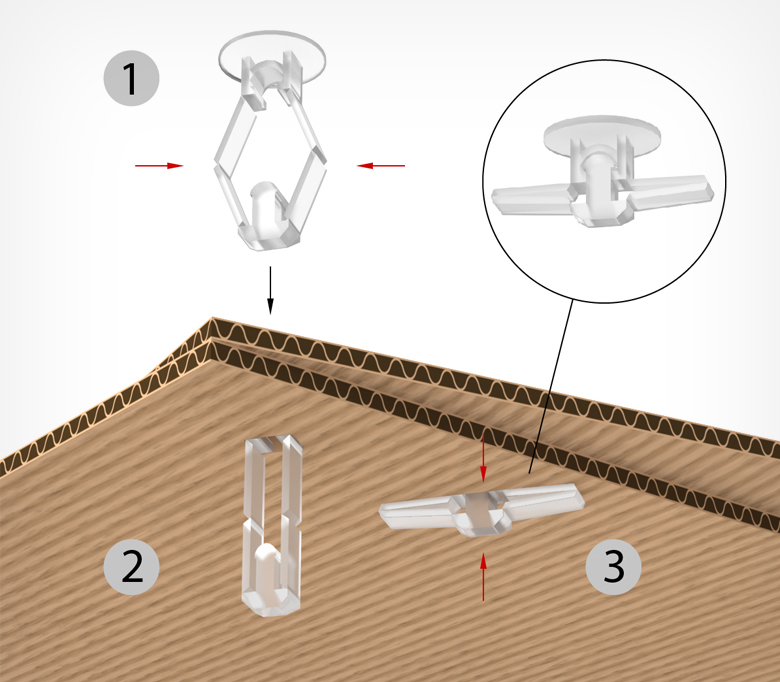 1

2

3